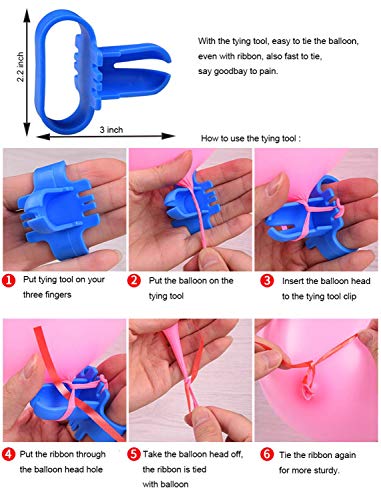 2.2 inch

3 inch

With the tying tool, easy to tie the balloon, even with ribbon, also fast to tie, say goodbay to pain.

How to use the tying tool :

1 Put tying tool on your three fingers

2 Put the balloon on the tying tool

3 Insert the balloon head to the tying tool clip

4 Put the ribbon through the balloon head hole

5 Take the balloon head off, the ribbon is tied with balloon

6 Tie the ribbon again for more sturdy.