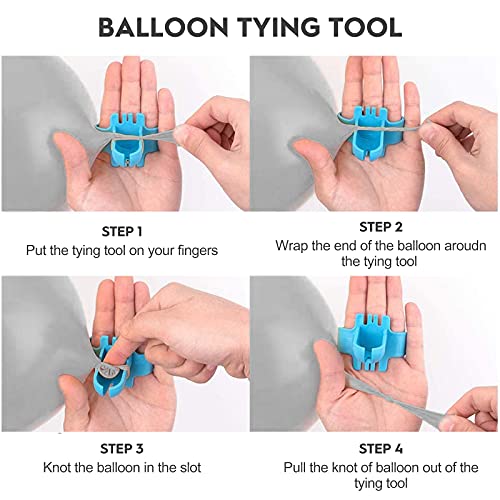 BALLOON TYING TOOL

STEP 1
Put the tying tool on your fingers

STEP 2
Wrap the end of the balloon aroudn the tying tool

STEP 3
Knot the balloon in the slot

STEP 4
Pull the knot of balloon out of the tying tool