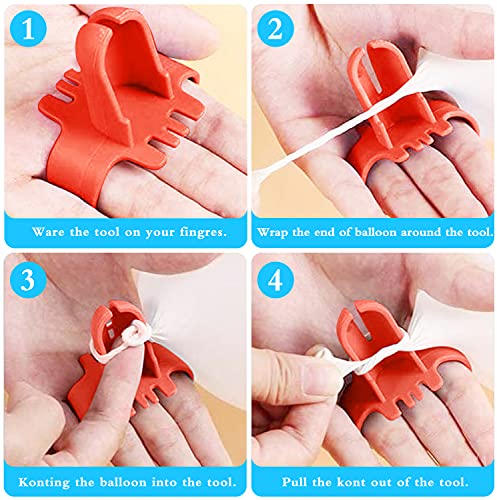 1

Ware the tool on your fingres.

2

Wrap the end of balloon around the tool.

3

Konting the balloon into the tool.

4

Pull the kont out of the tool.